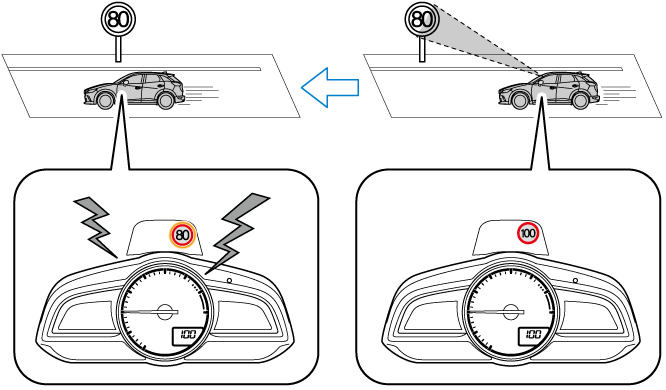 80

80

80

100

100

100