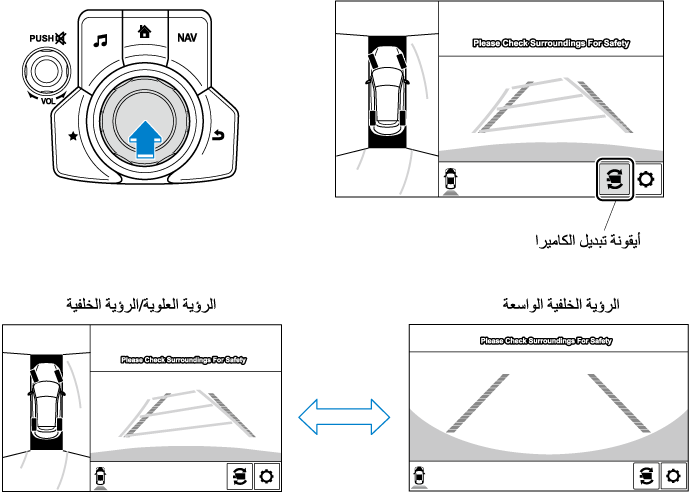 PUSH

VOL

NAV

Please Check Surroundings For Safety

أيقونة تبديل الكاميرا

الرؤية العلوية/الرؤية الخلفية

Please Check Surroundings For Safety

الرؤية الخلفية الواسعة

Please Check Surroundings For Safety