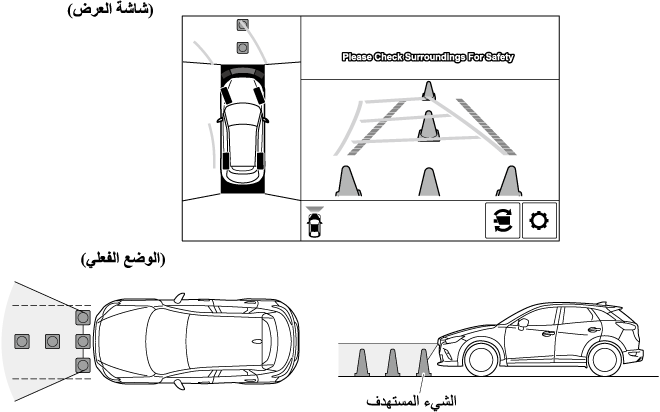 (شاشة العرض)

Please Check Surroundings For Safety

(الوضع الفعلي)

الشيء المستهدف