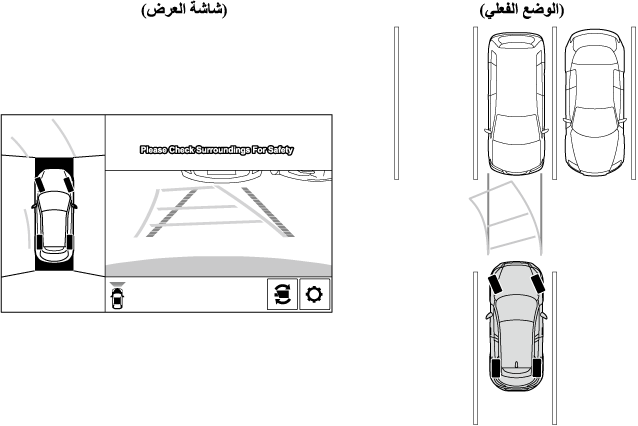 (الوضع الفعلي)

(شاشة العرض)

Please Check Surroundings For Safety