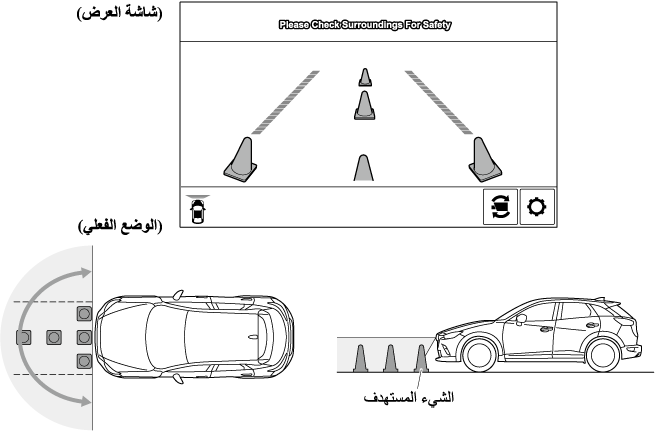 (شاشة العرض)

Please Check Surroundings For Safety

(الوضع الفعلي)

الشيء المستهدف