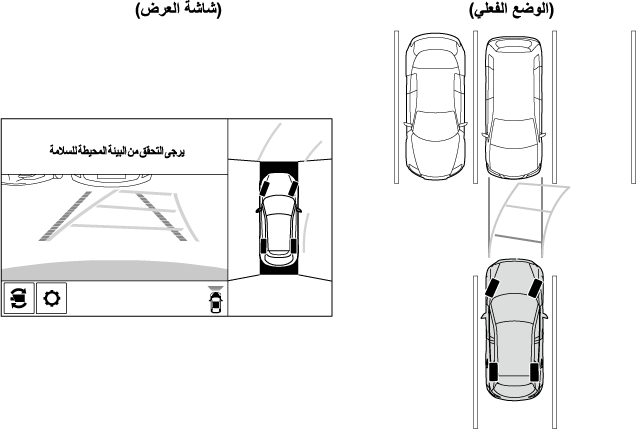 (الوضع الفعلي)

(شاشة العرض)

يرجى التحقق من البيئة المحيطة للسلامة