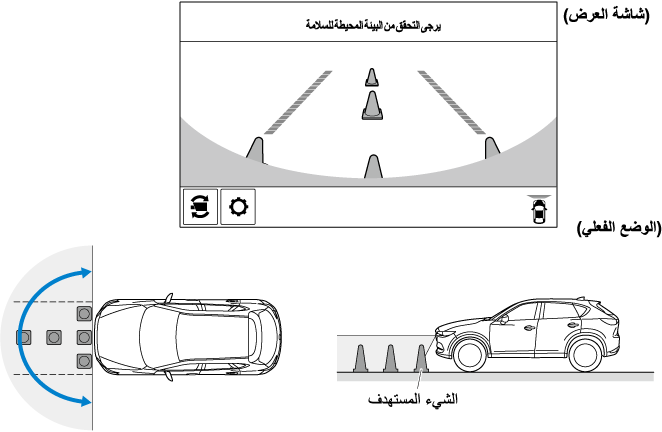 (شاشة العرض)

يرجى التحقق من البيئة المحيطة للسلامة

(الوضع الفعلي)

الشيء المستهدف