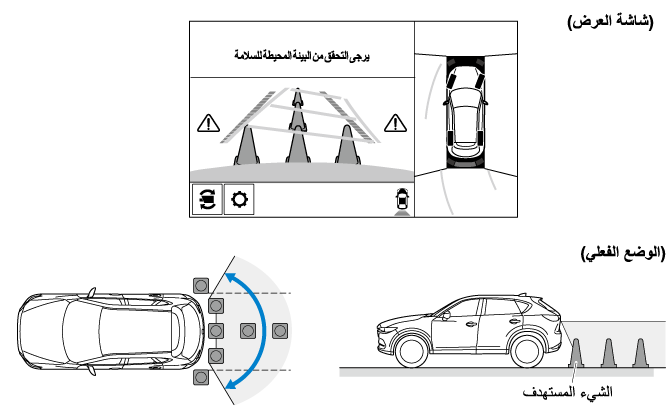 (شاشة العرض)

يرجى التحقق من البيئة المحيطة للسلامة

(الوضع الفعلي)

الشيء المستهدف