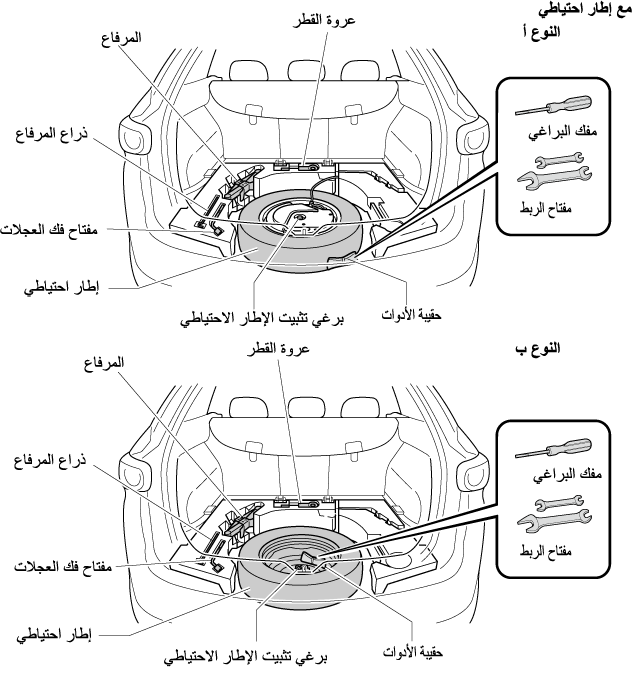 مع إطار احتياطي
النوع أ

عروة القطر
المرفاع
ذراع المرفاع
مفتاح فك العجلات
إطار احتياطي
برغي تثبيت الإطار الاحتياطي
حقيبة الأدوات
مفك البراغي
مفتاح الربط

النوع ب

عروة القطر
المرفاع
ذراع المرفاع
مفتاح فك العجلات
إطار احتياطي
برغي تثبيت الإطار الاحتياطي
حقيبة الأدوات
مفك البراغي
مفتاح الربط