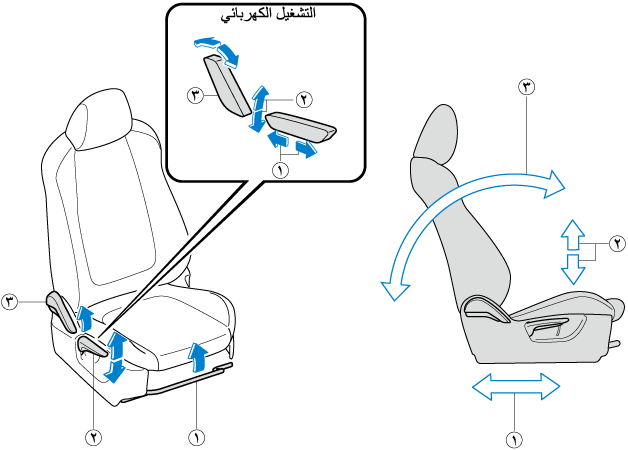 التشغيل الكهربائي
٣
٢
١
٣
٢
١
٣
٢
١