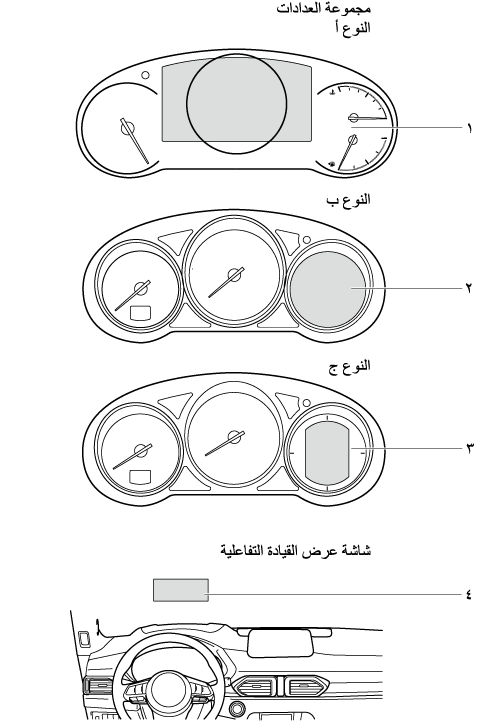 مجموعة العدادات
النوع أ

١

النوع ب

٢

النوع ج

٣

شاشة عرض القيادة التفاعلية

٤