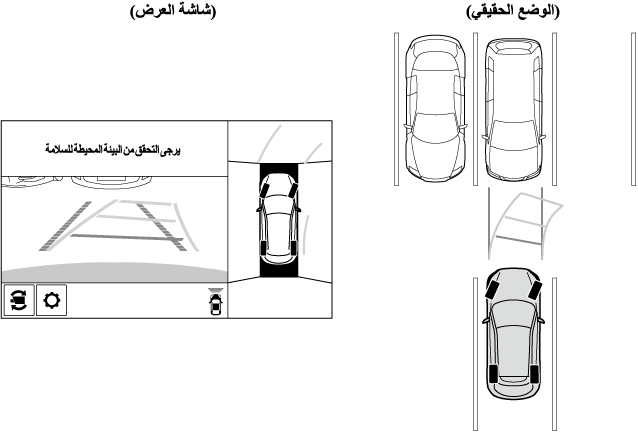 (الوضع الحقيقي)

(شاشة العرض)

يرجى التحقق من البيئة المحيطة للسلامة