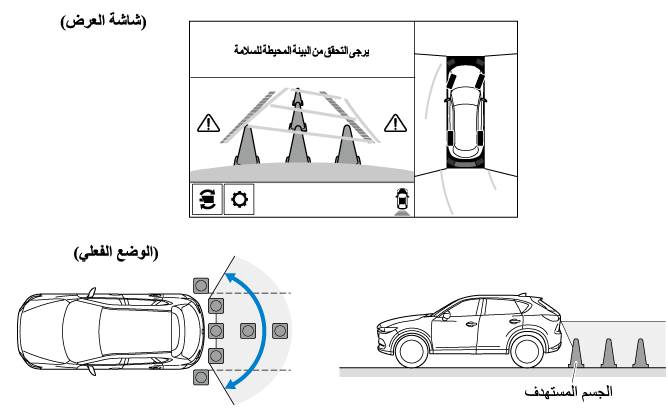 (شاشة العرض)

يرجى التحقق من البيئة المحيطة للسلامة

(الوضع الفعلي)

الجسم المستهدف