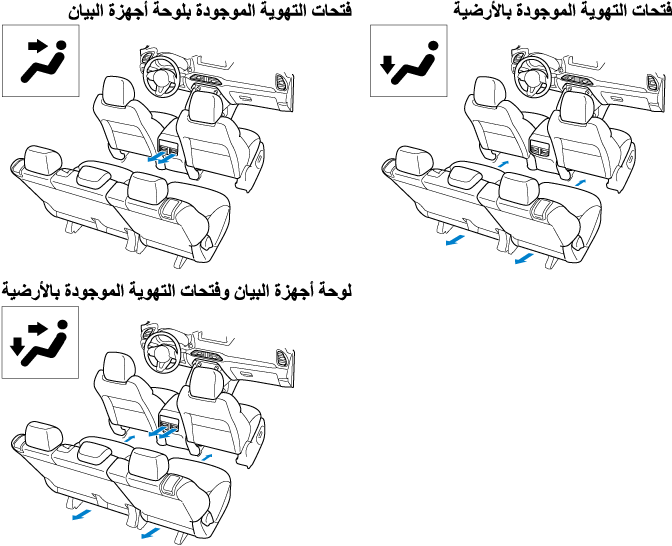 فتحات التهوية الموجودة بالأرضية

فتحات التهوية الموجودة بلوحة أجهزة البيان

لوحة أجهزة البيان وفتحات التهوية الموجودة بالأرضية