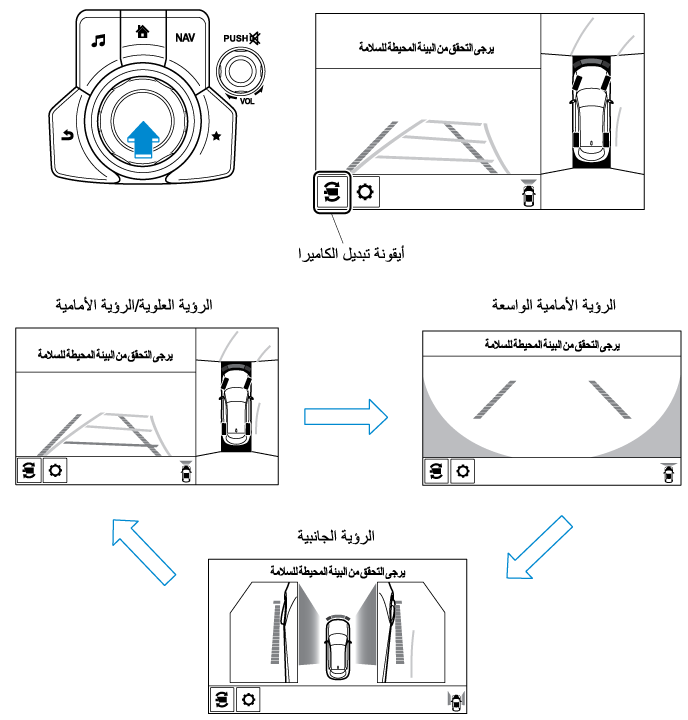 NAV
PUSH
VOL

يرجى التحقق من البيئة المحيطة للسلامة

أيقونة تبديل الكاميرا

الرؤية العلوية/الرؤية الأمامية

يرجى التحقق من البيئة المحيطة للسلامة

الرؤية الأمامية الواسعة

يرجى التحقق من البيئة المحيطة للسلامة

الرؤية الجانبية

يرجى التحقق من البيئة المحيطة للسلامة