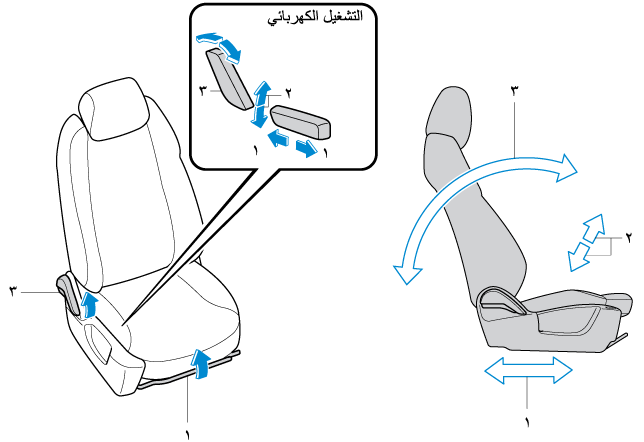 التشغيل الكهربائي

٣
٢
١
١

٣

١

٣

٢

١