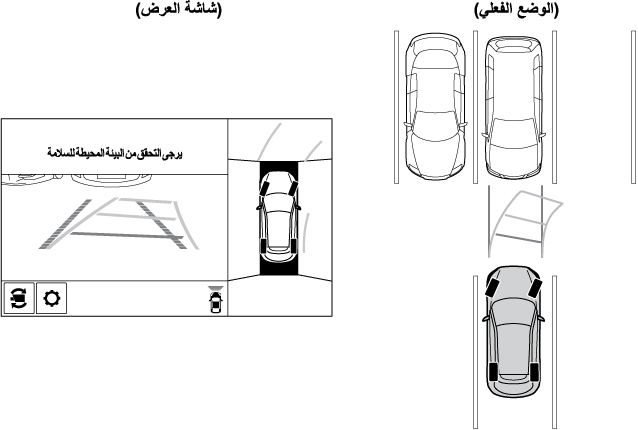 (الوضع الفعلي)

(شاشة العرض)

يرجى التحقق من البيئة المحيطة للسلامة