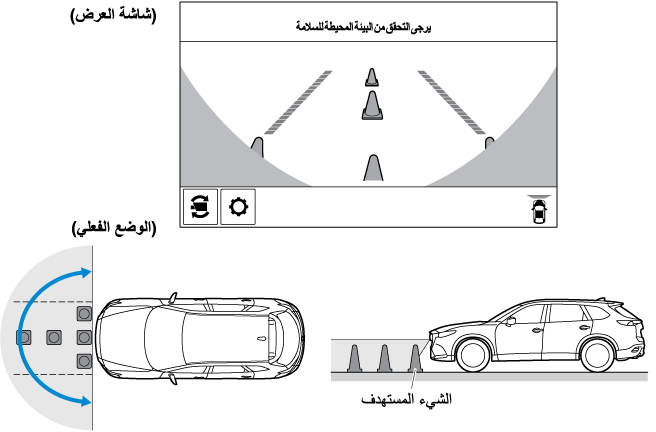 (شاشة العرض)

يرجى التحقق من البيئة المحيطة للسلامة

(الوضع الفعلي)

الشيء المستهدف