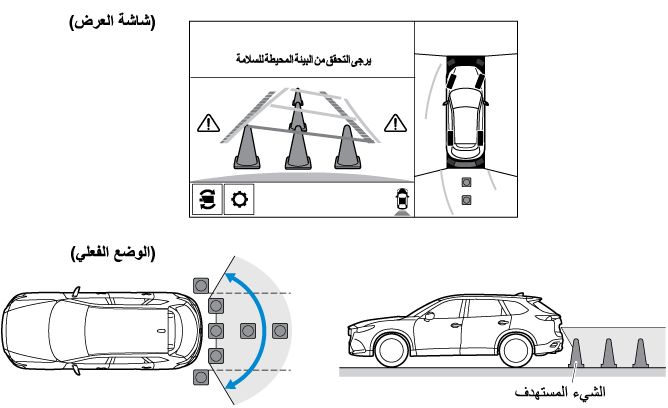 (شاشة العرض)

يرجى التحقق من البيئة المحيطة للسلامة

(الوضع الفعلي)

الشيء المستهدف