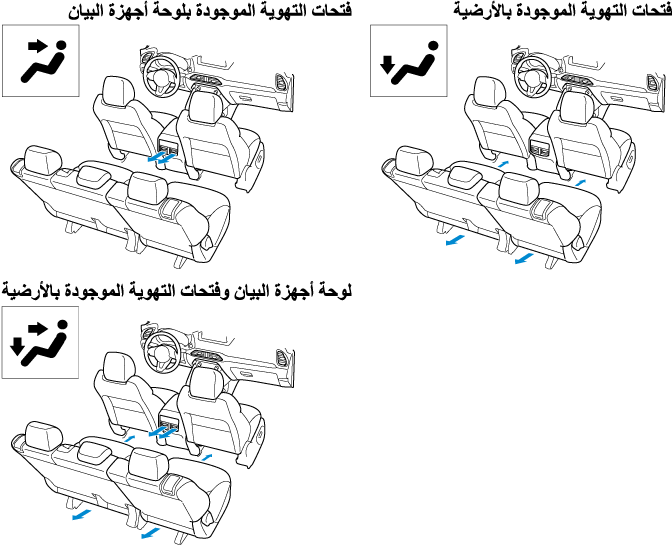 فتحات التهوية الموجودة بالأرضية

فتحات التهوية الموجودة بلوحة أجهزة البيان

لوحة أجهزة البيان وفتحات التهوية الموجودة بالأرضية