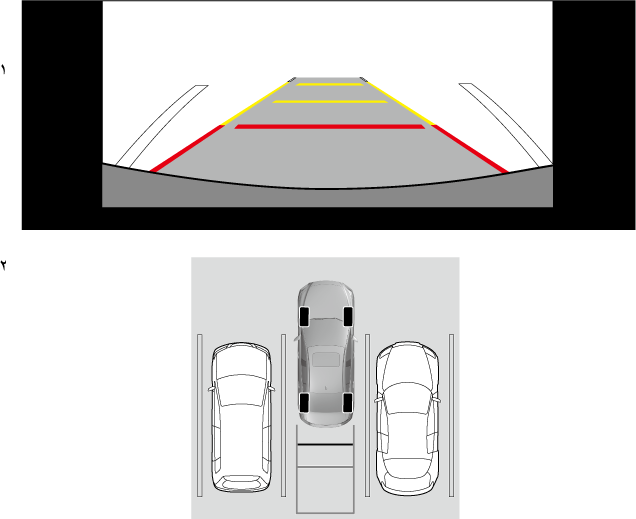 ١

٢