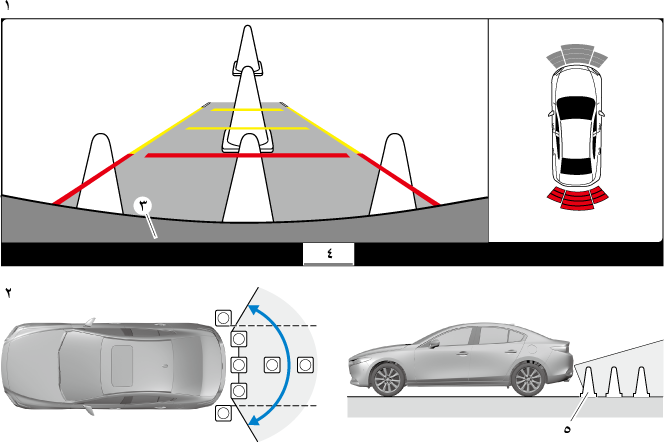 ١
٣
٤
٢
٥