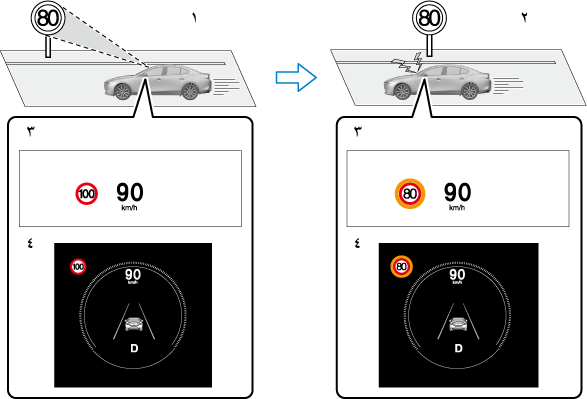 80

١

٣

100 90 km/h

٤

100

90 km/h

D

80

٢

٣

80 90 km/h

٤

80

90 km/h

D