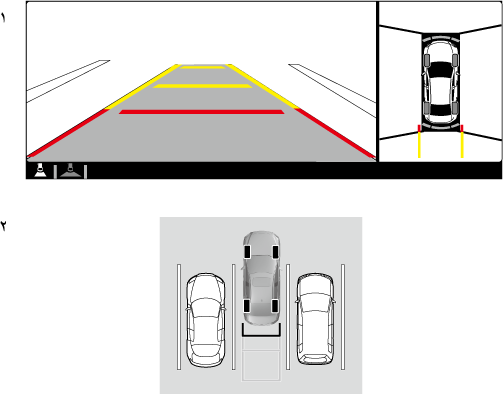 ١

٢