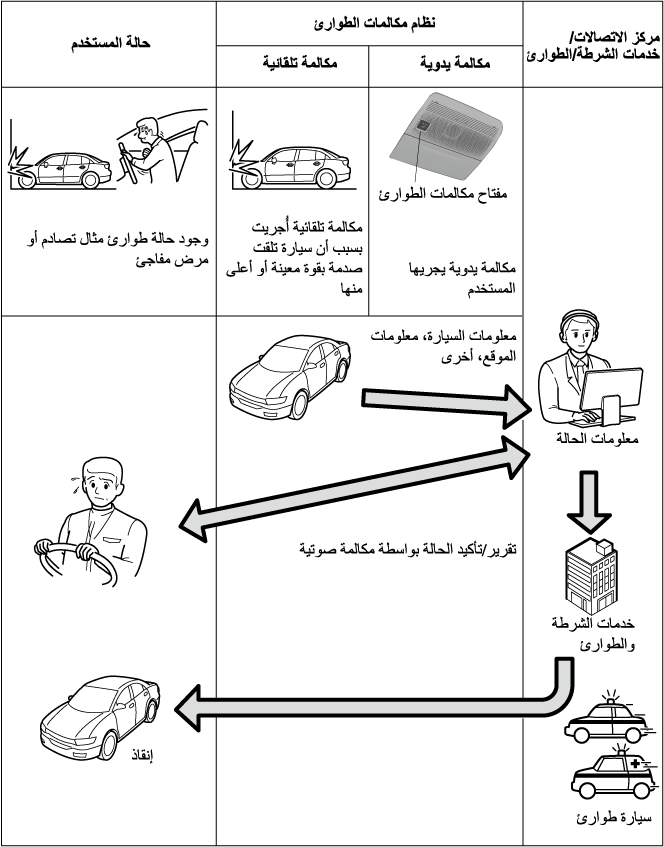 مركز الاتصالات/ خدمات الشرطة/الطوارئ

نظام مكالمات الطوارئ

مكالمة يدوية

مكالمة تلقائية

حالة المستخدم

مفتاح مكالمات الطوارئ

مكالمة يدوية يجريها المستخدم

مكالمة تلقائية أجريت بسبب أن سيارة تلقت صدمة بقوة معينة أو أعلى منها

وجود حالة طوارئ مثال تصادم أو مرض مفاجئ

معلومات السيارة، معلومات الموقع، أخرى

معلومات الحالة

تقرير/تأكيد الحالة بواسطة مكالمة صوتية

خدمات الشرطة والطوارئ

إنقاذ

سيارة طوارئ