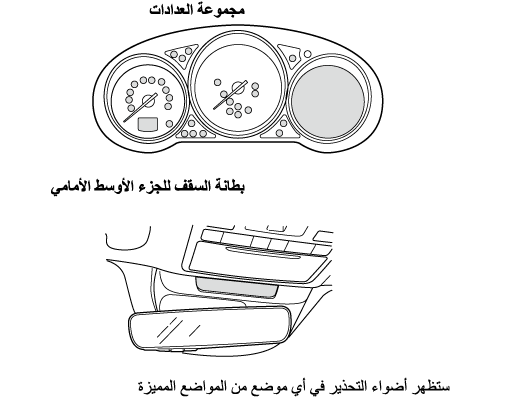 مجموعة العدادات

بطانة السقف للجزء الأوسط الأمامي

ستظهر أضواء التحذير في أي موضع من المواضع المميزة