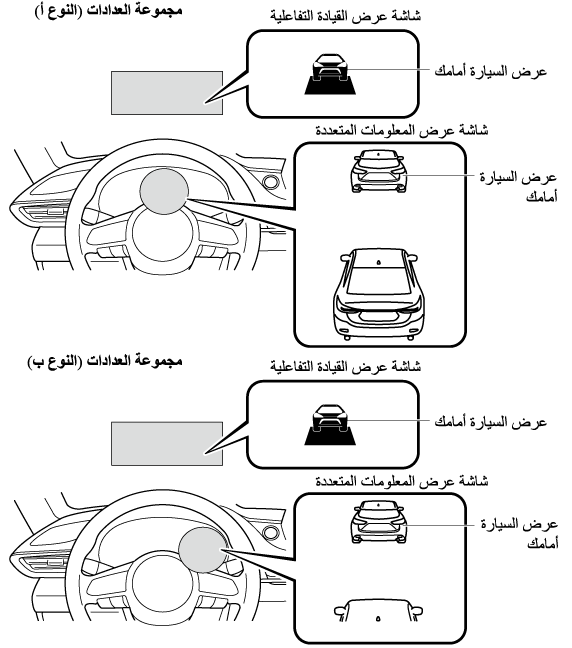 مجموعة العدادات (النوع أ)

شاشة عرض القيادة التفاعلية

عرض السيارة أمامك

شاشة عرض المعلومات المتعددة

عرض السيارة أمامك

مجموعة العدادات (النوع ب)

شاشة عرض القيادة التفاعلية

عرض السيارة أمامك

شاشة عرض المعلومات المتعددة

عرض السيارة أمامك