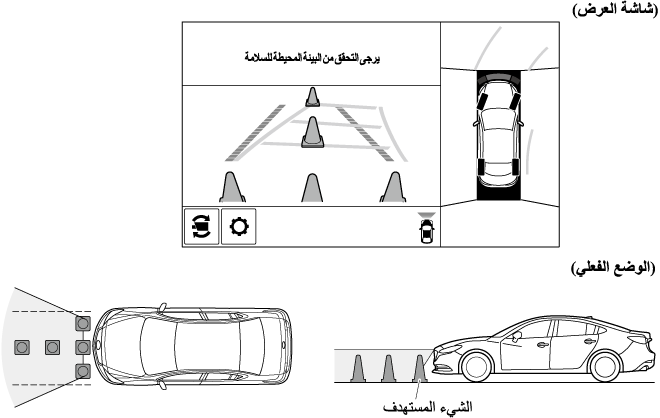 (شاشة العرض)

يرجى التحقق من البيئة المحيطة للسلامة

(الوضع الفعلي)

الشيء المستهدف