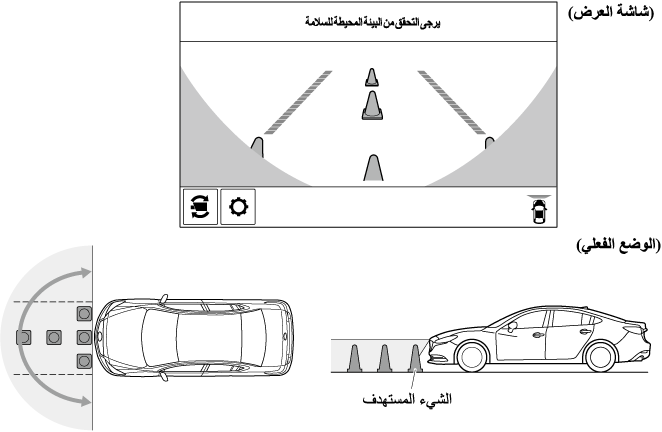 (شاشة العرض)

يرجى التحقق من البيئة المحيطة للسلامة

(الوضع الفعلي)

الشيء المستهدف