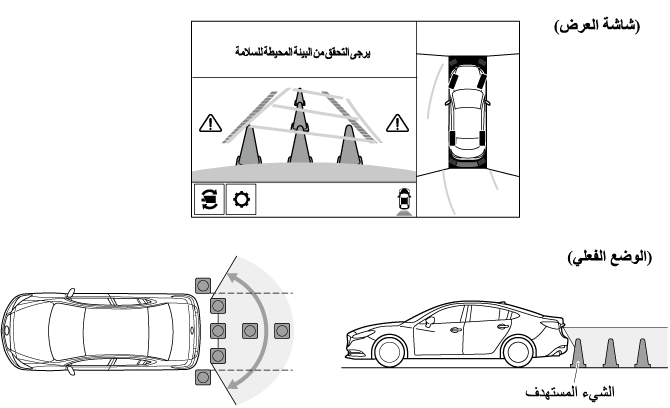 (شاشة العرض)

يرجى التحقق من البيئة المحيطة للسلامة

(الوضع الفعلي)

الشيء المستهدف