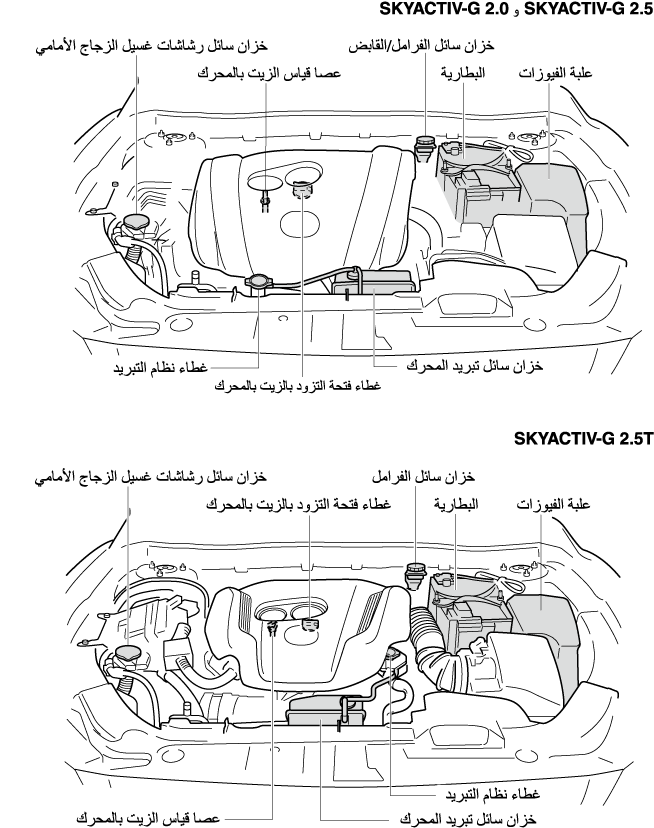 SKYACTIV-G 2.0 و SKYACTIV-G 2.5

خزان سائل رشاشات غسيل الزجاج الأمامي

خزان سائل الفرامل/القابض

عصا قياس الزيت بالمحرك

البطارية

علبة الفيوزات

غطاء نظام التبريد

خزان سائل تبريد المحرك

غطاء فتحة التزود بالزيت بالمحرك

SKYACTIV-G 2.5T

خزان سائل رشاشات غسيل الزجاج الأمامي

خزان سائل الفرامل

غطاء فتحة التزود بالزيت بالمحرك

البطارية

علبة الفيوزات

غطاء نظام التبريد

عصا قياس الزيت بالمحرك

خزان سائل تبريد المحرك