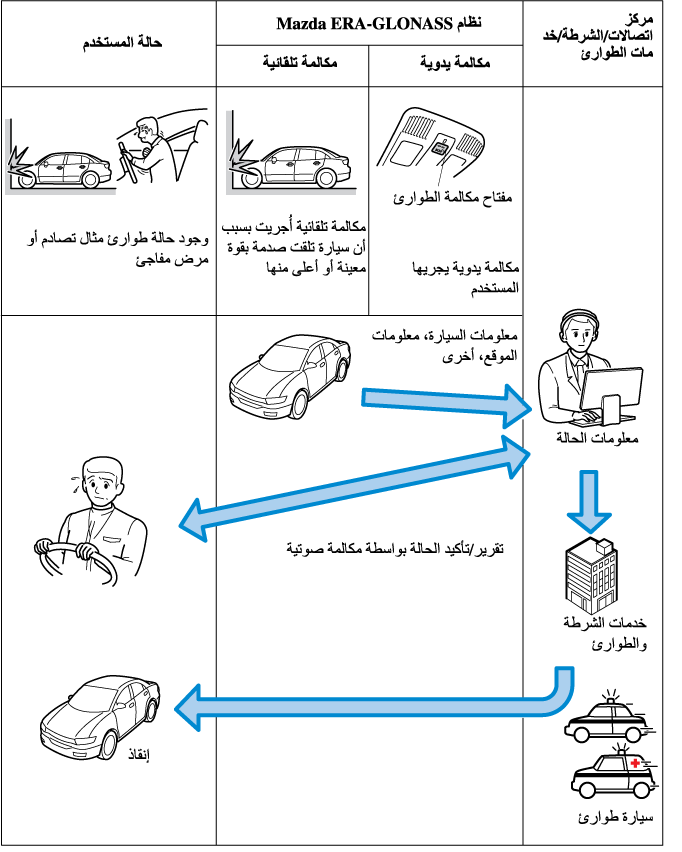 مركز اتصالات/الشرطة/خدمات الطوارئ

نظام Mazda ERA-GLONASS

مكالمة يدوية

مكالمة تلقائية

حالة المستخدم

مفتاح مكالمة الطوارئ

مكالمة يدوية يجريها المستخدم

مكالمة تلقائية أُجريت بسبب أن سيارة تلقت صدمة بقوة معينة أو أعلى منها

وجود حالة طوارئ مثال تصادم أو مرض مفاجئ

معلومات السيارة، معلومات الموقع، أخرى

معلومات الحالة

تقرير/تأكيد الحالة بواسطة مكالمة صوتية

خدمات الشرطة والطوارئ

إنقاذ

سيارة طوارئ