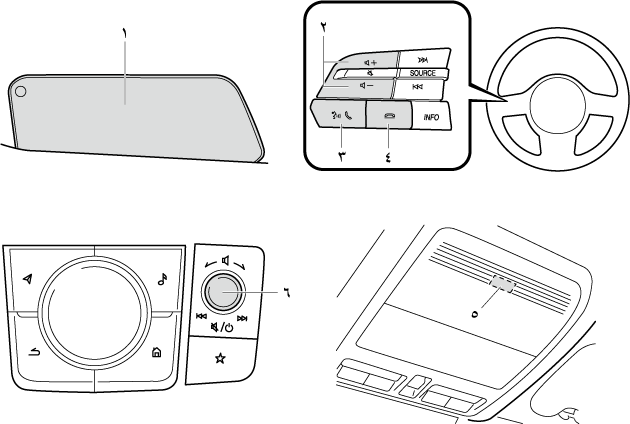 ١

٢

SOURCE

INFO

٣

٤

٦

٥