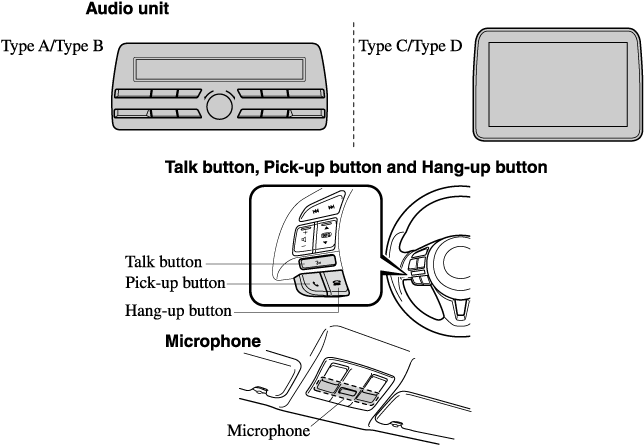 Audio unit

Type A/Type B

Type C/Type D

Talk button, Pick-up button and Hang-up button

Talk button

Pick-up button

Hang-up button

Microphone

Microphone