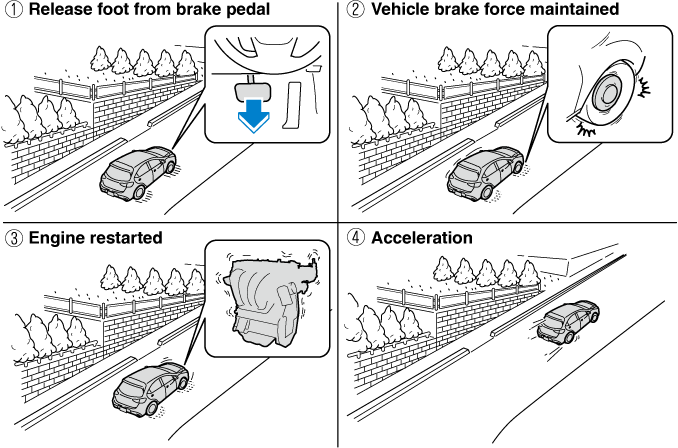 ① Release foot from brake pedal

② Vehicle brake force maintained

③ Engine restarted

④ Acceleration