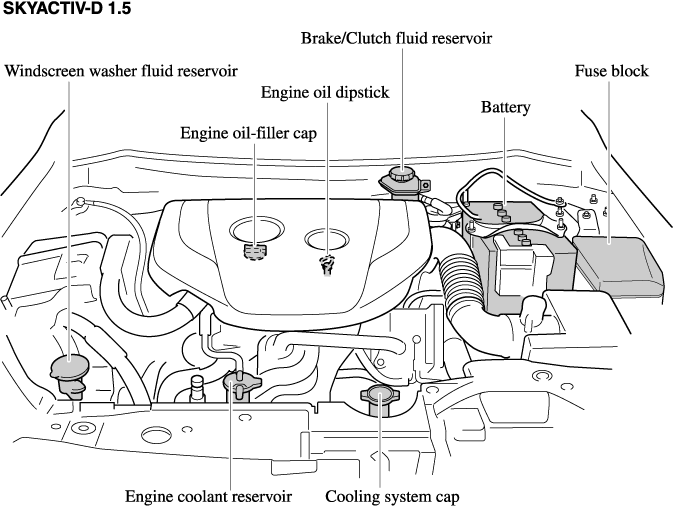 SKYACTIV-D 1.5

Brake/Clutch fluid reservoir

Windscreen washer fluid reservoir

Fuse block

Engine oil dipstick

Battery

Engine oil-filler cap

Engine coolant reservoir

Cooling system cap