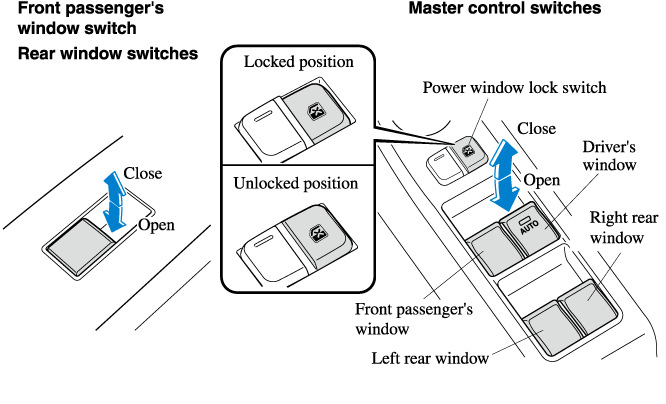 Front passenger's window switch
Rear window switches

Close
Open

Locked position

Unlocked position

Master control switches

Power window lock switch
Close
Open
Driver's window
AUTO
Right rear window
Front passenger's window
Left rear window