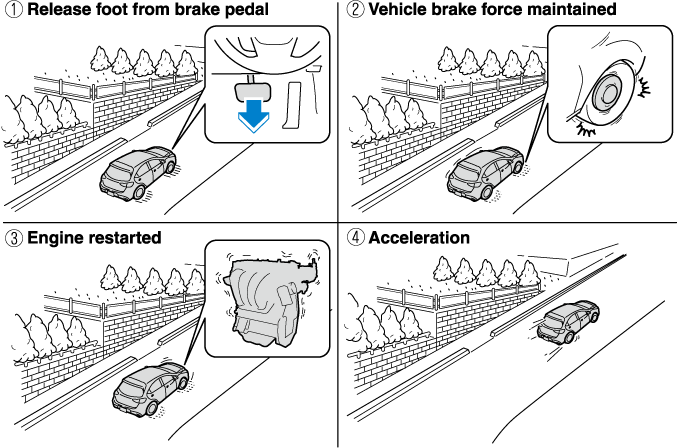 ① Release foot from brake pedal

② Vehicle brake force maintained

③ Engine restarted

④ Acceleration