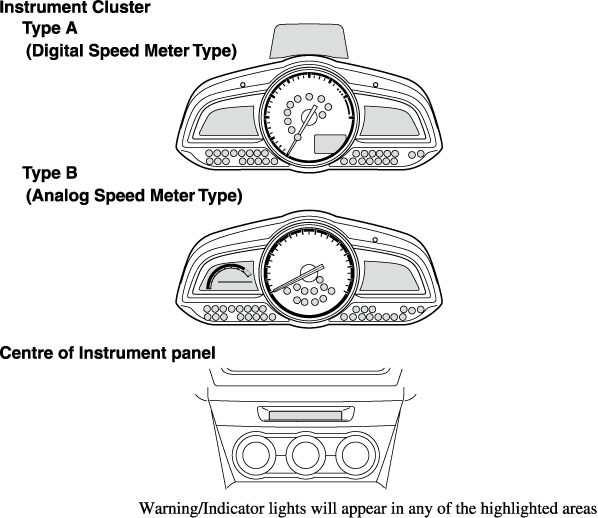 Instrument Cluster
Type A
(Digital Speed Meter Type)

Type B
(Analog Speed Meter Type)

Centre of Instrument panel

Warning/Indicator lights will appear in any of the highlighted areas