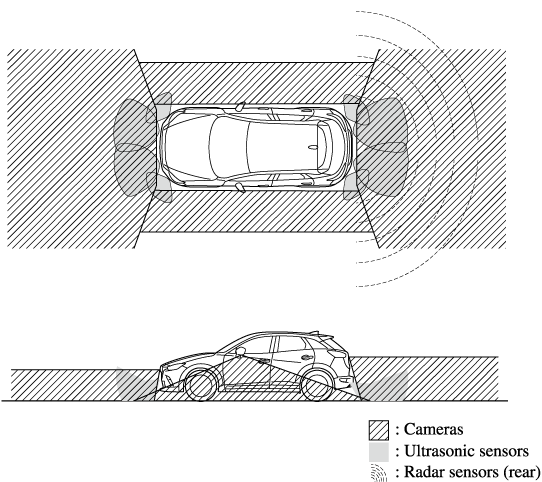 : Cameras
: Ultrasonic sensors
: Radar sensors (rear)