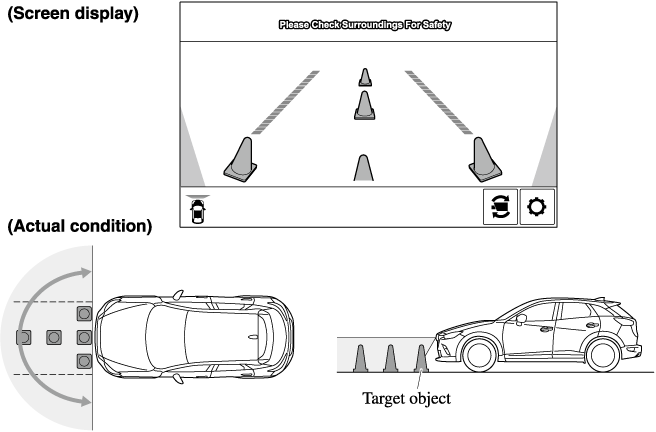 (Screen display)

Please Check Surroundings For Safety

(Actual condition)

Target object