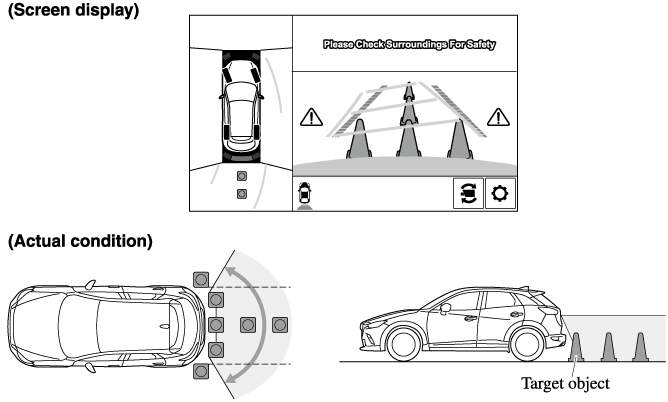 (Screen display)

Please Check Surroundings For Safety

(Actual condition)

Target object