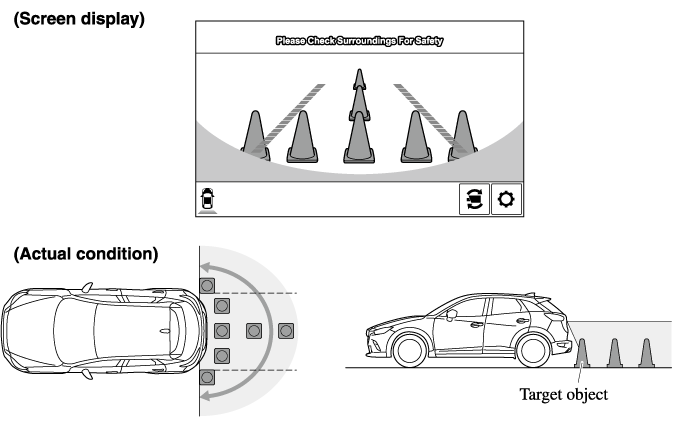 (Screen display)

Please Check Surroundings For Safety

(Actual condition)

Target object