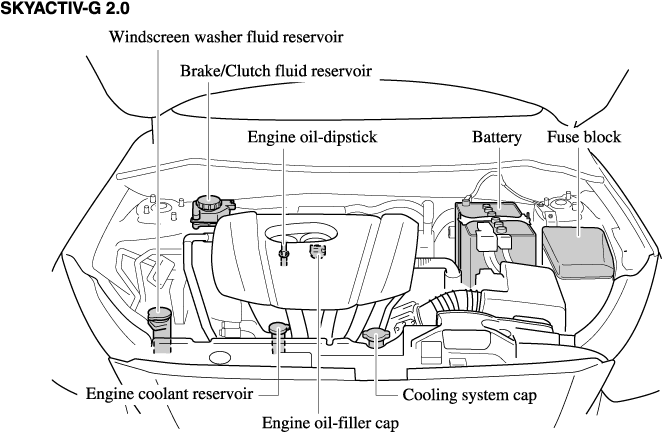 SKYACTIV-G 2.0

Windscreen washer fluid reservoir

Brake/Clutch fluid reservoir

Engine oil-dipstick

Battery

Fuse block

Engine coolant reservoir

Cooling system cap

Engine oil-filler cap