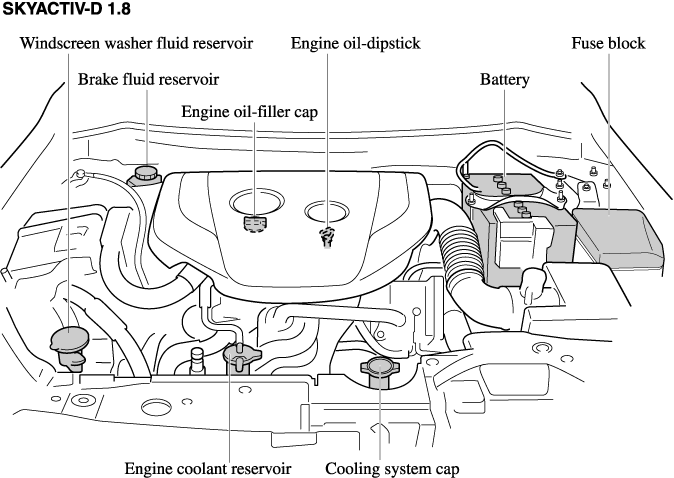 SKYACTIV-D 1.8

Windscreen washer fluid reservoir

Engine oil-dipstick

Fuse block

Brake fluid reservoir

Battery

Engine oil-filler cap

Engine coolant reservoir

Cooling system cap