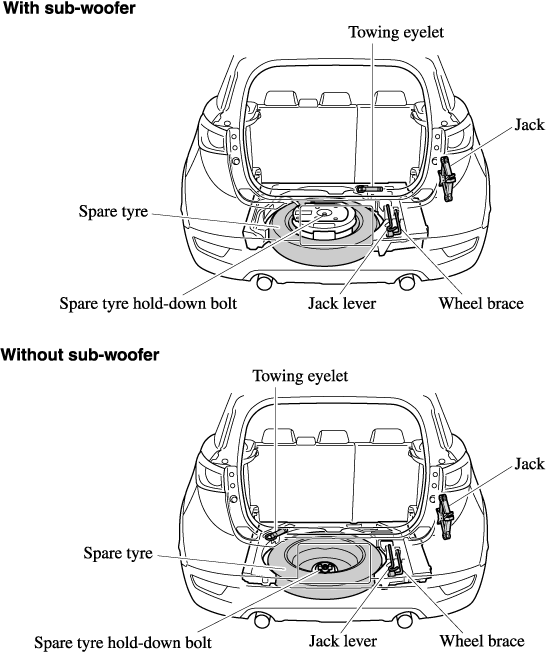 With sub-woofer

Towing eyelet
Jack
Spare tyre
Spare tyre hold-down bolt
Jack lever
Wheel brace

Without sub-woofer

Towing eyelet
Jack
Spare tyre
Spare tyre hold-down bolt
Jack lever
Wheel brace