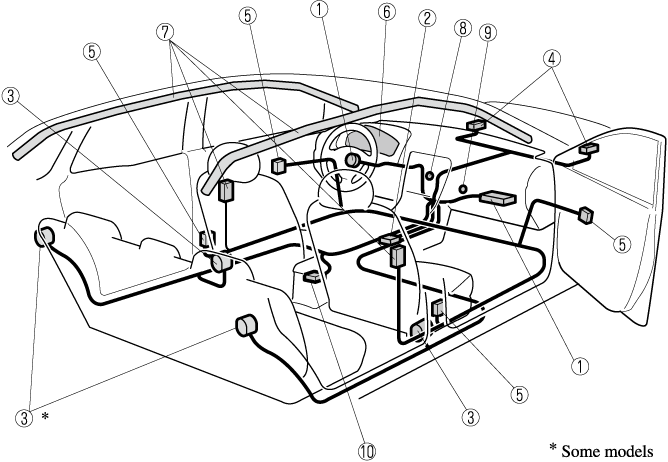 ③
⑤
⑦
⑤
①
⑥
②
⑧
⑨
④
⑤
①
⑤
③
⑩
③ *
* Some models