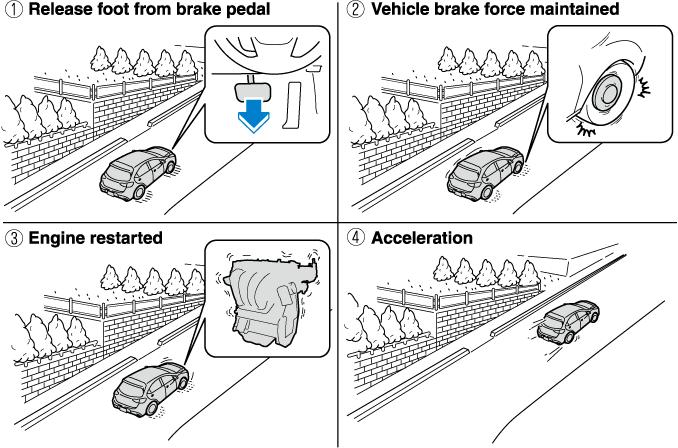 ① Release foot from brake pedal

② Vehicle brake force maintained

③ Engine restarted

④ Acceleration