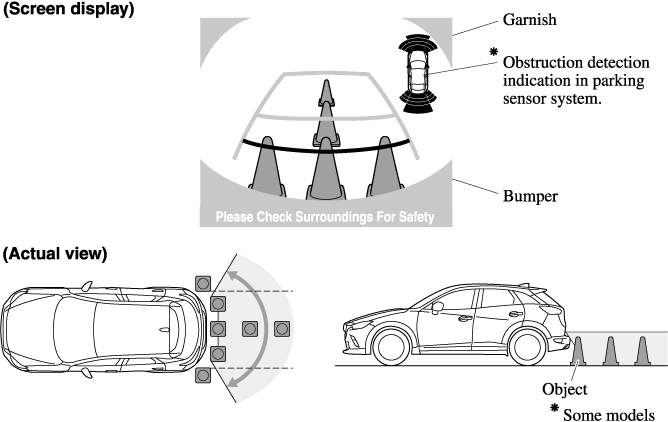 (Screen display)

Garnish

* Obstruction detection indication in parking sensor system.

Bumper

Please Check Surroundings For Safety

(Actual view)

Object

* Some models