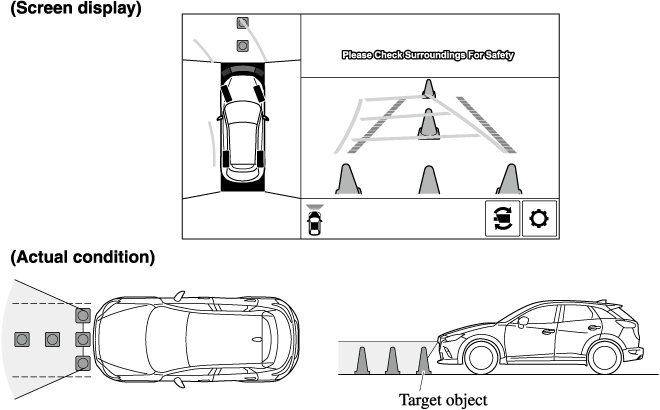 (Screen display)

Please Check Surroundings For Safety

(Actual condition)

Target object